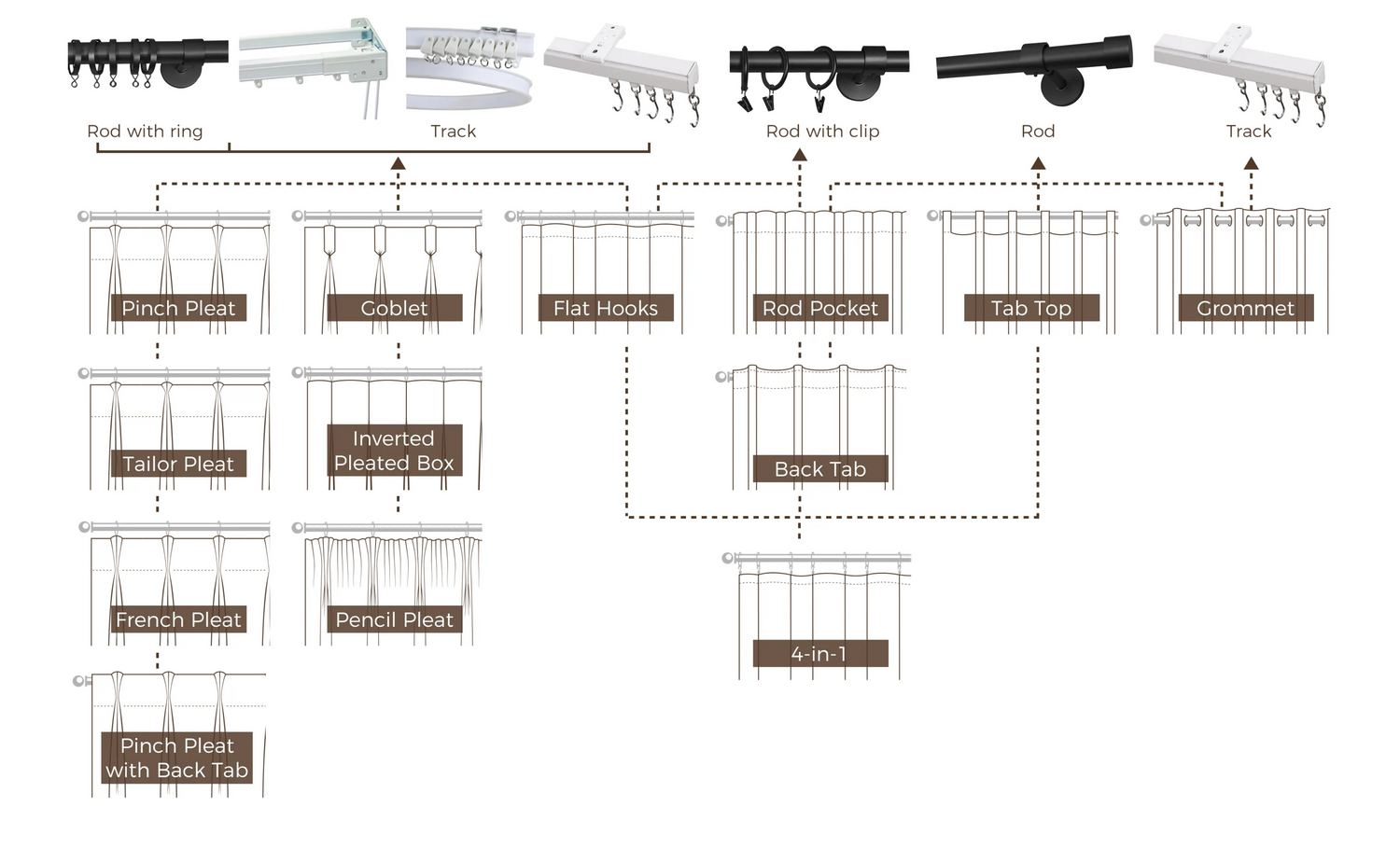 Rod with ring

Track

Rod with clip

Rod

Track

Pinch Pleat

Goblet

Flat Hooks

Rod Pocket

Tab Top

Grommet

Tailor Pleat

Inverted Pleated Box

Back Tab

French Pleat

Pencil Pleat

4-in-1

Pinch Pleat with Back Tab