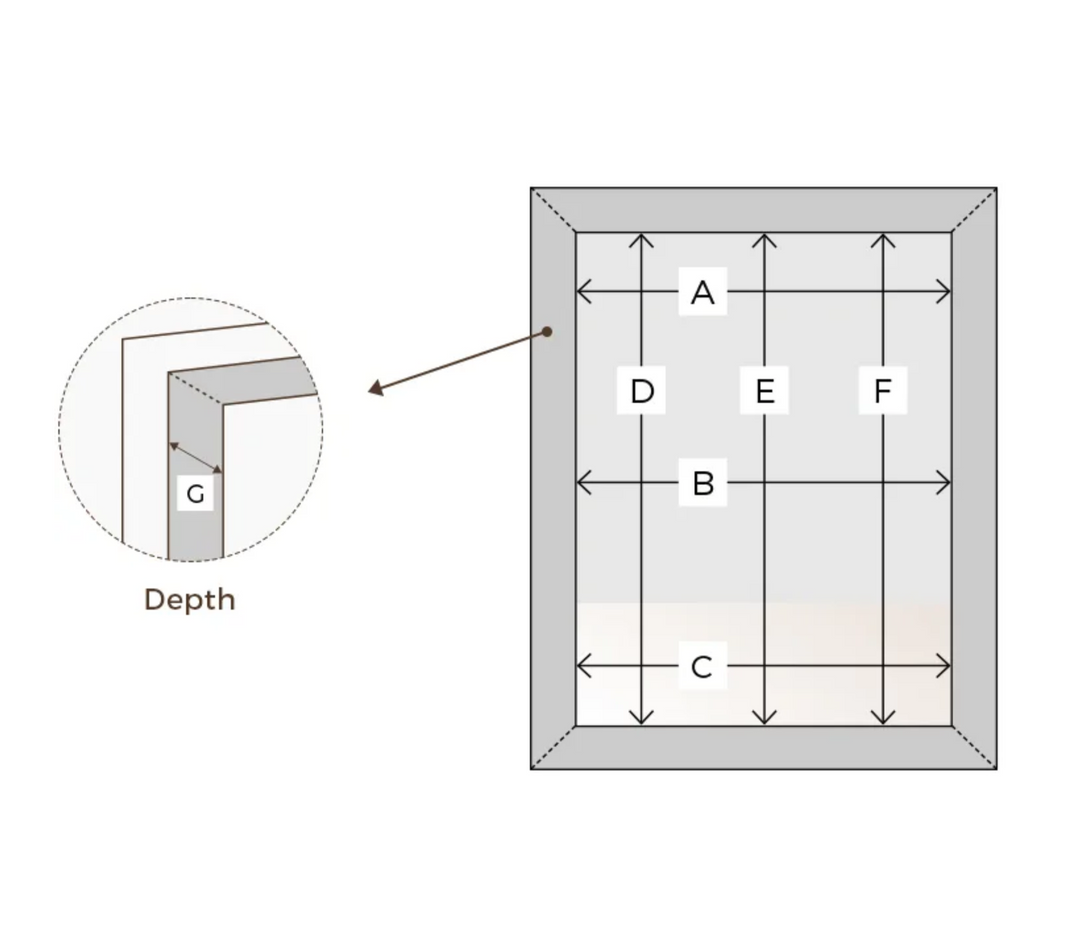 G

Depth

A

D

E

F

B

C