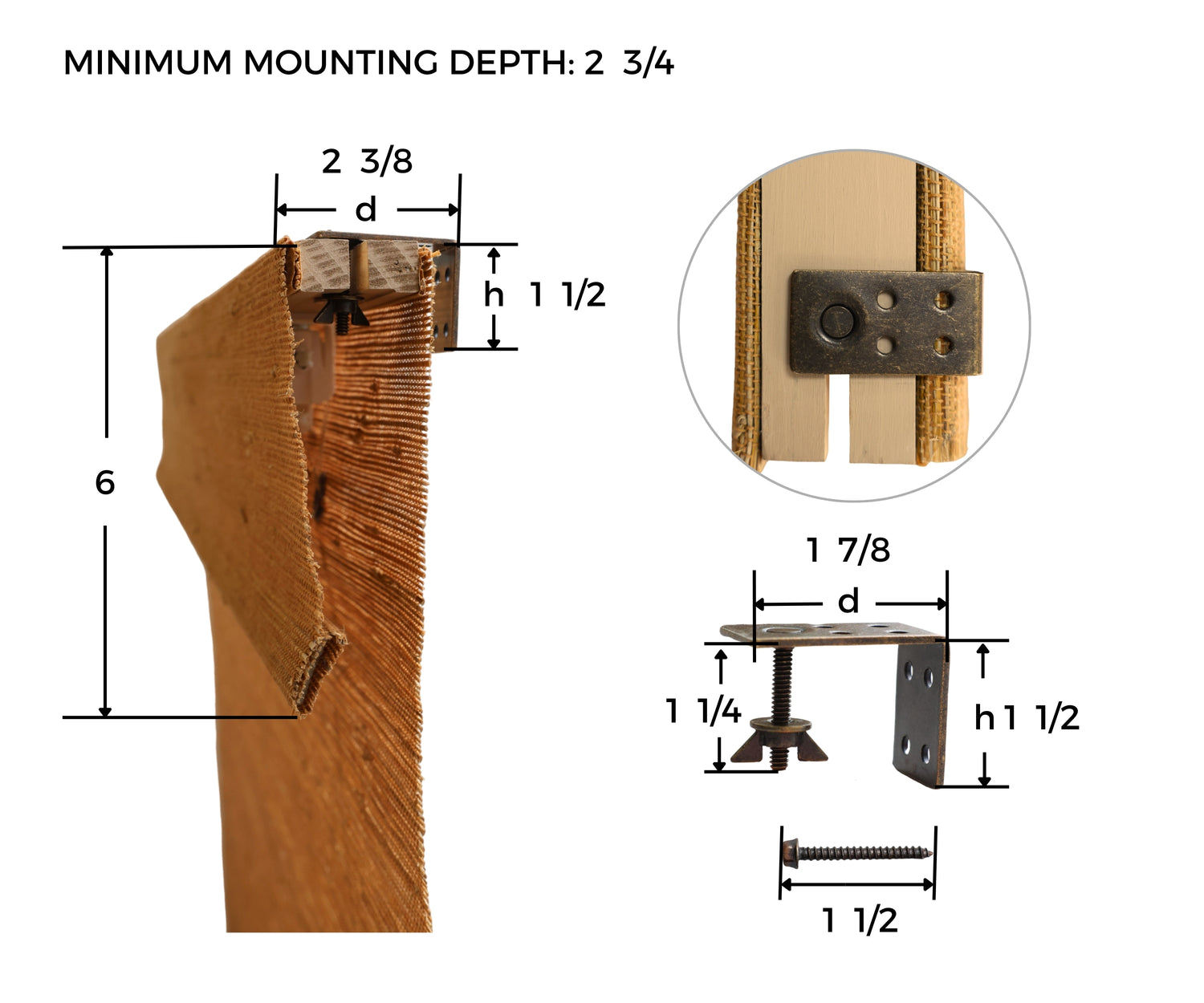 MINIMUM MOUNTING DEPTH: 2 3/4

2 3/8
d
h 1 1/2
6

1 7/8
d
1 1/4
h 1 1/2
1 1/2