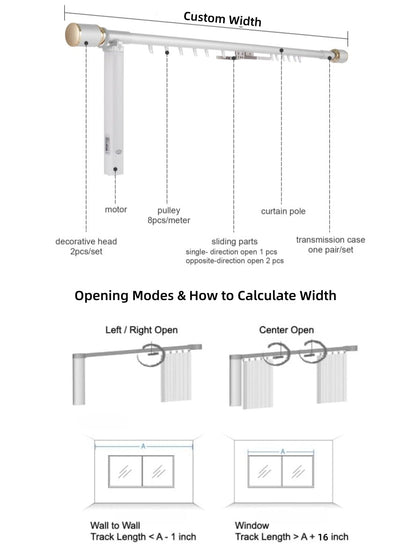 Custom Width

motor

pulley
8pcs/meter

curtain pole

decorative head
2pcs/set

sliding parts
single- direction open 1 pcs
opposite-direction open 2 pcs

transmission case
one pair/set

Opening Modes & How to Calculate Width

Left / Right Open

Center Open

A

A

Wall to Wall
Track Length < A - 1 inch

Window
Track Length > A + 16 inch