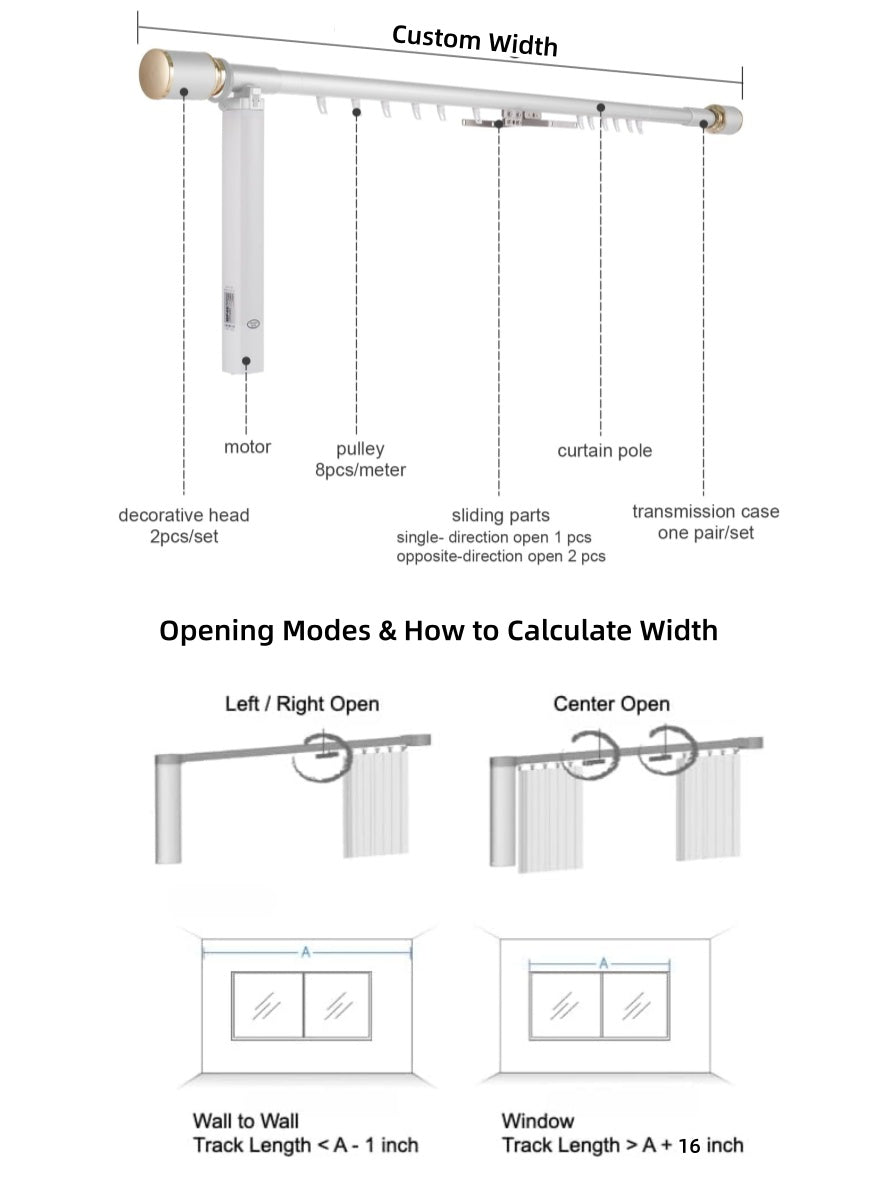 Custom Width

motor

pulley
8pcs/meter

curtain pole

decorative head
2pcs/set

sliding parts
single- direction open 1 pcs
opposite-direction open 2 pcs

transmission case
one pair/set

Opening Modes & How to Calculate Width

Left / Right Open

Center Open

A

A

Wall to Wall
Track Length < A - 1 inch

Window
Track Length > A + 16 inch