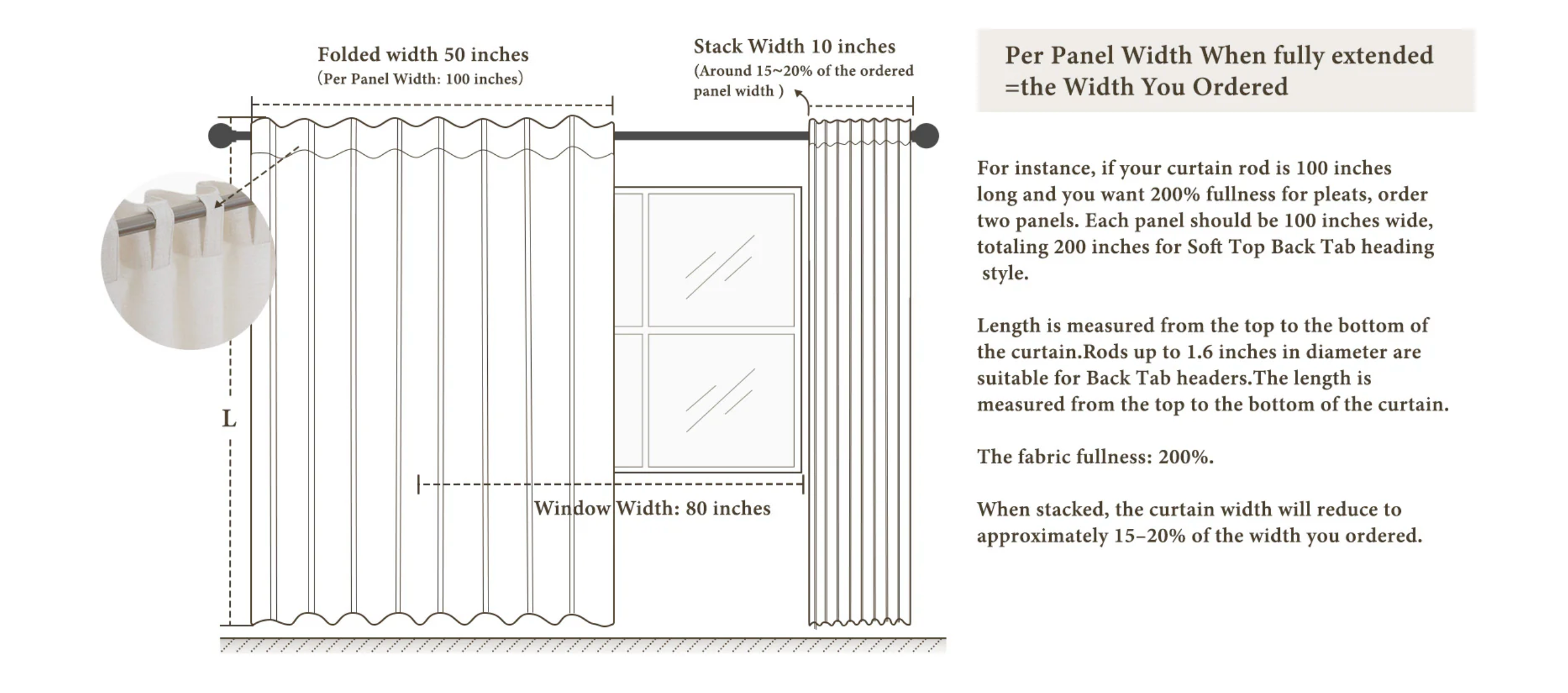 Folded width 50 inches
(Per Panel Width: 100 inches)

Stack Width 10 inches
(Around 15~20% of the ordered panel width )

L

Window Width: 80 inches

Per Panel Width When fully extended =the Width You Ordered

For instance, if your curtain rod is 100 inches long and you want 200% fullness for pleats, order two panels. Each panel should be 100 inches wide, totaling 200 inches for Soft Top Back Tab heading style.

Length is measured from the top to the bottom of the curtain.Rods up to 1.6 inches in diameter are suitable for Back Tab headers.The length is measured from the top to the bottom of the curtain.

The fabric fullness: 200%.

When stacked, the curtain width will reduce to approximately 15–20% of the width you ordered.