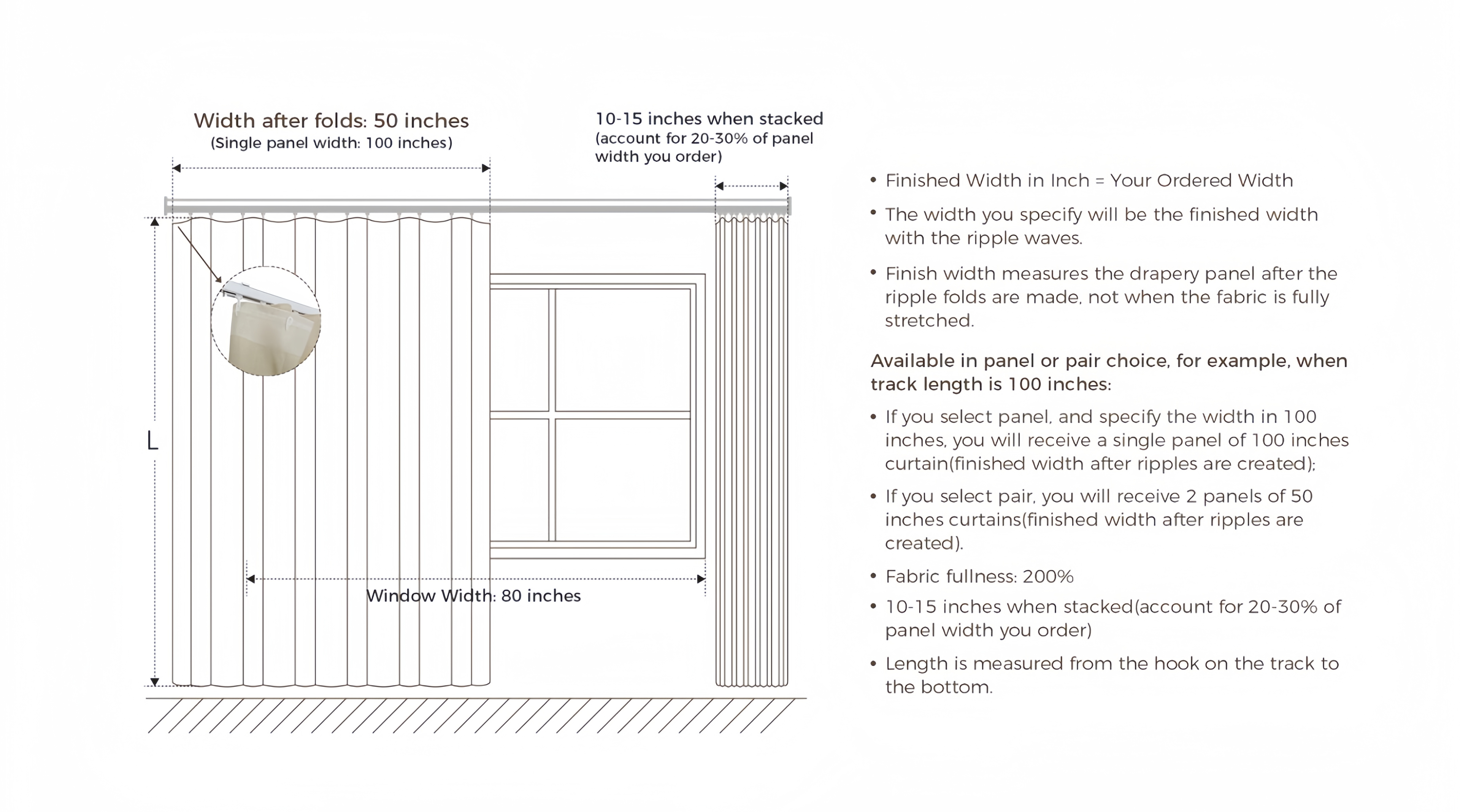 Width after folds: 50 inches
(Single panel width: 100 inches)

10-15 inches when stacked
(account for 20-30% of panel width you order)

L

Window Width: 80 inches

• Finished Width in Inch = Your Ordered Width

• The width you specify will be the finished width with the ripple waves.

• Finish width measures the drapery panel after the ripple folds are made, not when the fabric is fully stretched.

Available in panel or pair choice, for example, when track length is 100 inches:

• If you select panel, and specify the width in 100 inches, you will receive a single panel of 100 inches curtain(finished width after ripples are created);

• If you select pair, you will receive 2 panels of 50 inches curtains(finished width after ripples are created).

• Fabric fullness: 200%

• 10-15 inches when stacked(account for 20-30% of panel width you order)

• Length is measured from the hook on the track to the bottom.